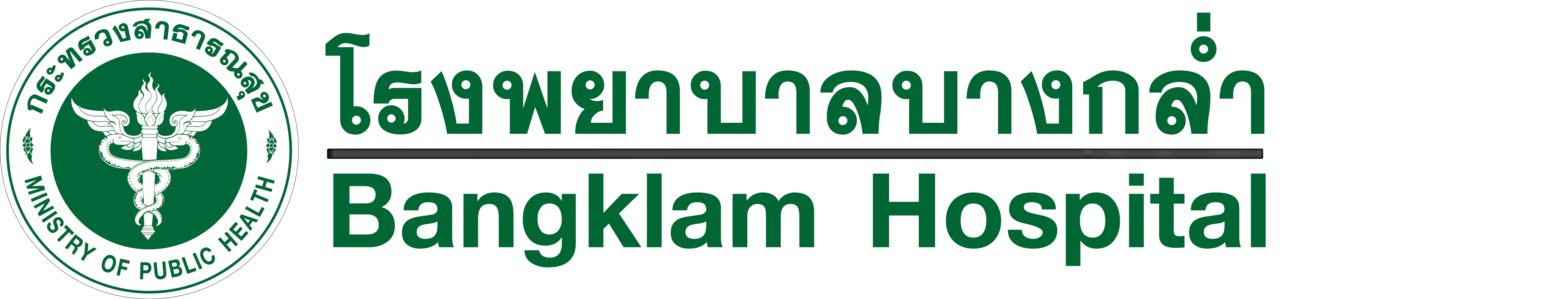 กระทรวงสาธารณสุข
MINISTRY OF PUBLIC HEALTH

โรงพยาบาลบางกล่ำ

Bangklam Hospital