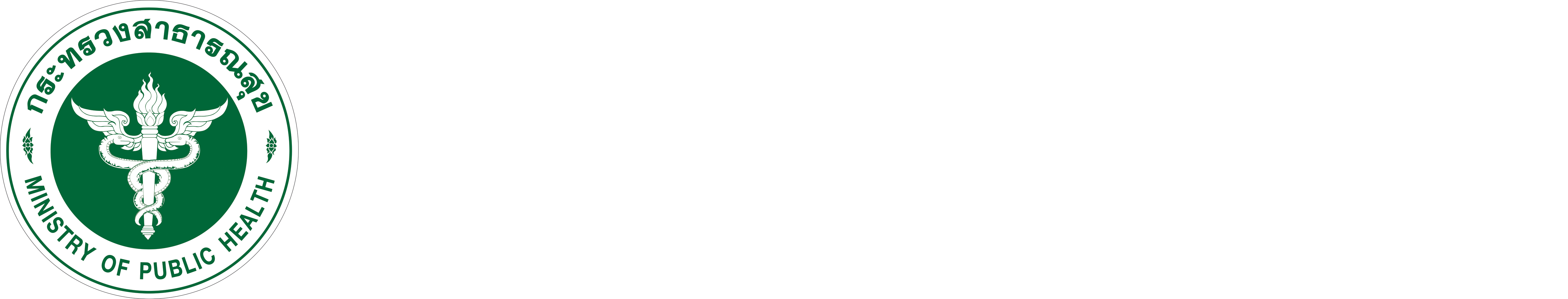 กระทรวงสาธารณสุข

MINISTRY OF PUBLIC HEALTH